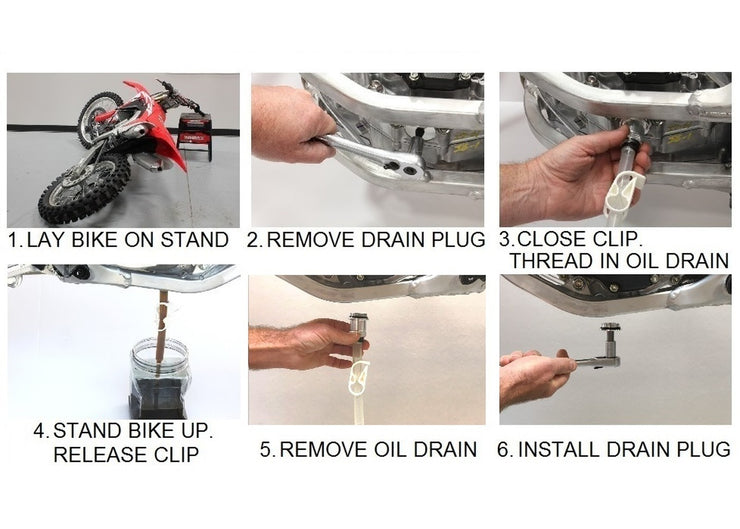 1. LAY BIKE ON STAND

2. REMOVE DRAIN PLUG

3. CLOSE CLIP. THREAD IN OIL DRAIN

4. STAND BIKE UP. RELEASE CLIP

5. REMOVE OIL DRAIN

6. INSTALL DRAIN PLUG