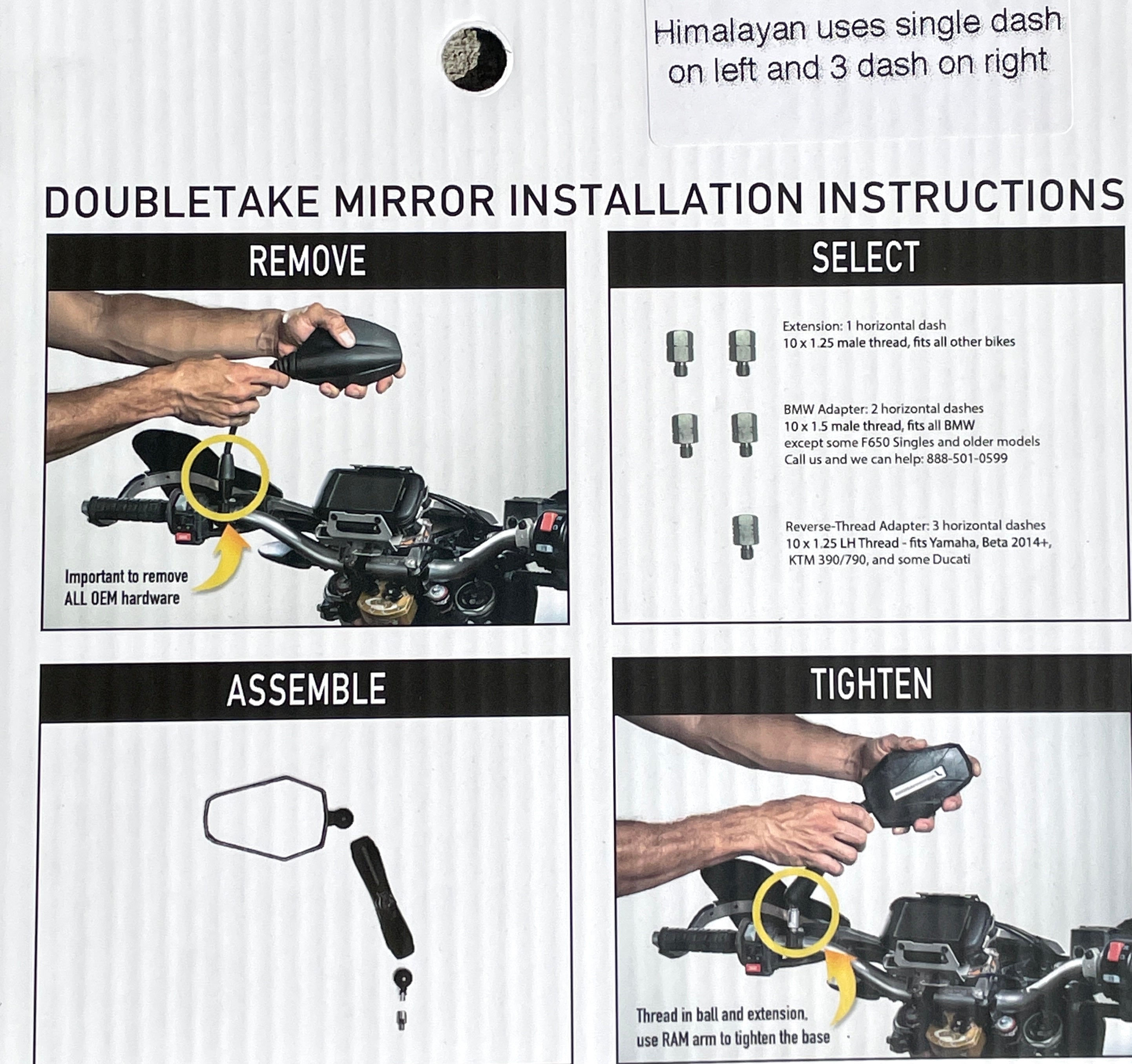 Himalayan uses single dash on left and 3 dash on right

DOUBLETAKE MIRROR INSTALLATION INSTRUCTIONS

REMOVE

Important to remove ALL OEM hardware

SELECT

Extension: 1 horizontal dash
10 x 1.25 male thread, fits all other bikes

BMW Adapter: 2 horizontal dashes
10 x 1.5 male thread, fits all BMW except some F650 Singles and older models
Call us and we can help: 888-501-0599

Reverse-Thread Adapter: 3 horizontal dashes
10 x 1.25 LH Thread - fits Yamaha, Beta 2014+, KTM 390/790, and some Ducati

ASSEMBLE

TIGHTEN

Thread in ball and extension, use RAM arm to tighten the base